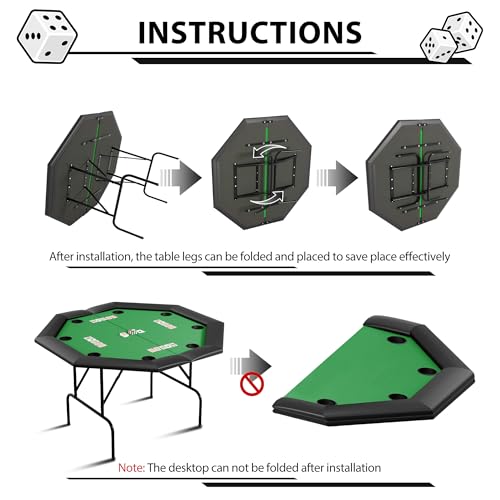 INSTRUCTIONS

After installation, the table legs can be folded and placed to save place effectively

Note: The desktop can not be folded after installation