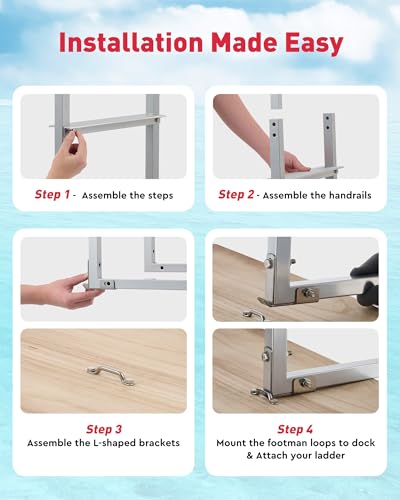 Installation Made Easy

Step 1 - Assemble the steps

Step 2 - Assemble the handrails

Step 3
Assemble the L-shaped brackets

Step 4
Mount the footman loops to dock & Attach your ladder