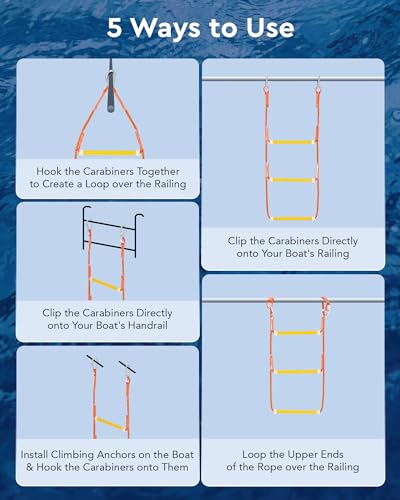 5 Ways to Use

Hook the Carabiners Together to Create a Loop over the Railing

Clip the Carabiners Directly onto Your Boat's Handrail

Install Climbing Anchors on the Boat & Hook the Carabiners onto Them

Clip the Carabiners Directly onto Your Boat's Railing

Loop the Upper Ends of the Rope over the Railing