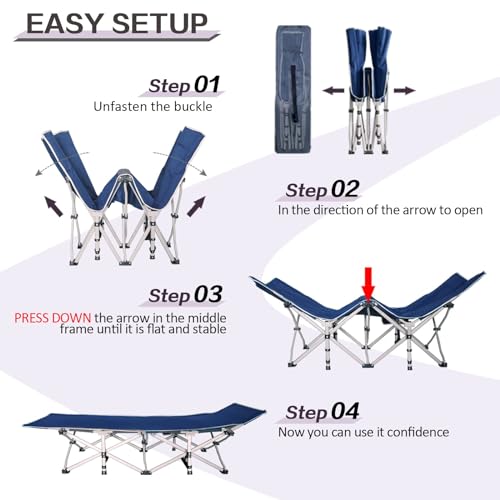 EASY SETUP

Step 01
Unfasten the buckle

Step 02
In the direction of the arrow to open

Step 03
PRESS DOWN the arrow in the middle frame until it is flat and stable

Step 04
Now you can use it confidence