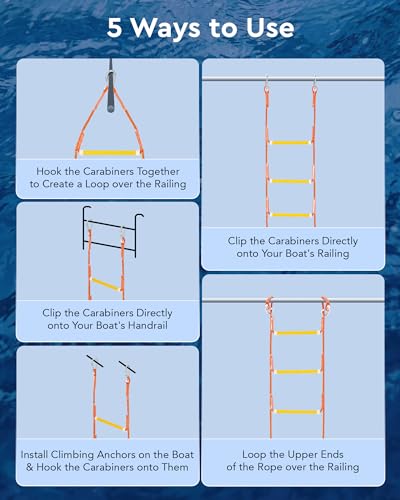 5 Ways to Use

Hook the Carabiners Together to Create a Loop over the Railing

Clip the Carabiners Directly onto Your Boat's Handrail

Install Climbing Anchors on the Boat & Hook the Carabiners onto Them

Clip the Carabiners Directly onto Your Boat's Railing

Loop the Upper Ends of the Rope over the Railing